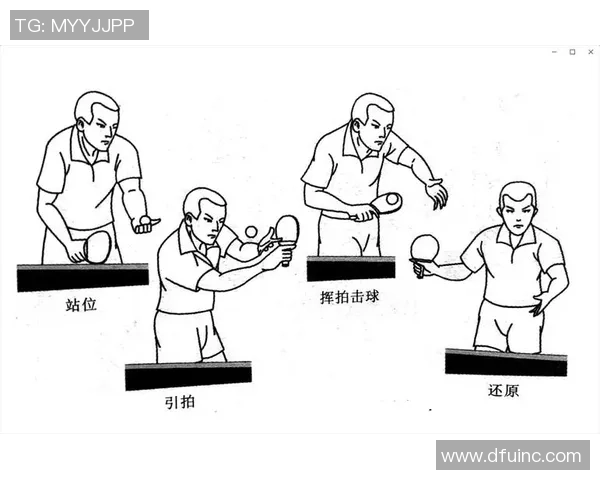 TG: MYYJJPP

站位

引拍

挥拍击球

还原

www.dfuinc.com